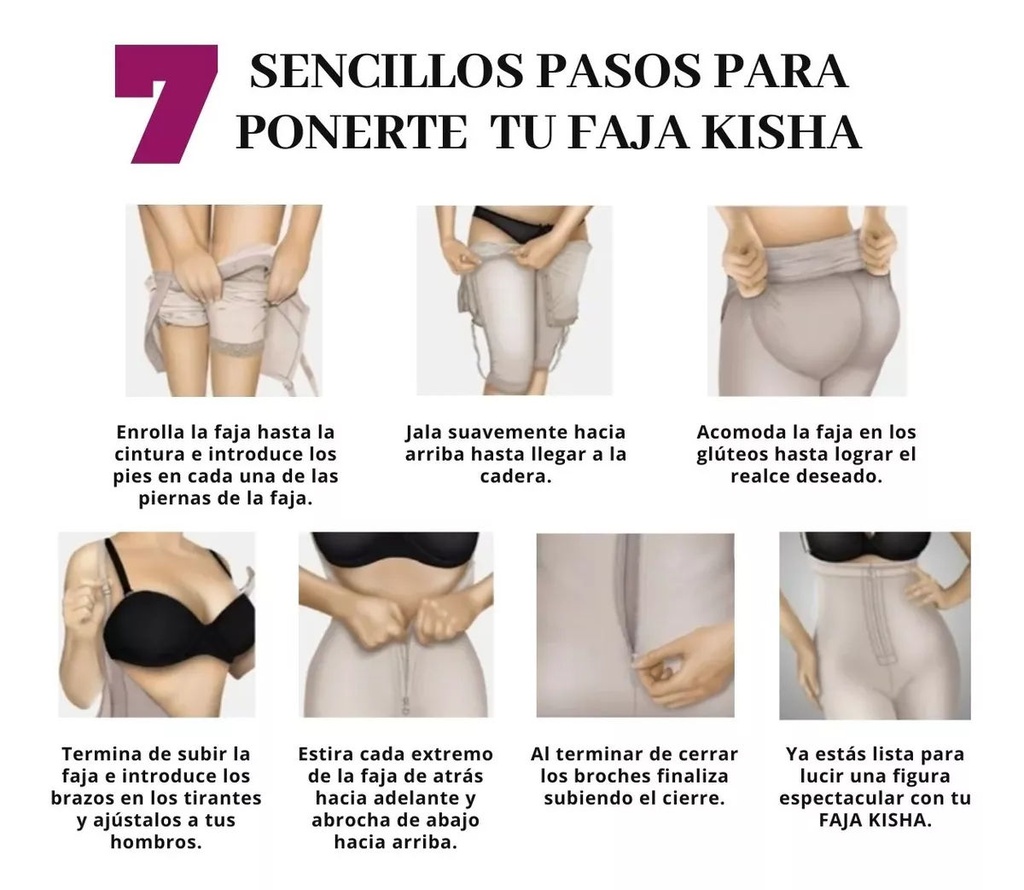 7 SENCILLOS PASOS PARA PONERTE TU FAJA KISHA

Enrolla la faja hasta la cintura e introduce los pies en cada una de las piernas de la faja.

Jala suavemente hacia arriba hasta llegar a la cadera.

Acomoda la faja en los glúteos hasta lograr el realce deseado.

Termina de subir la faja e introduce los brazos en los tirantes y ajústalos a tus hombros.

Estira cada extremo de la faja de atrás hacia adelante y abrocha de abajo hacia arriba.

Al terminar de cerrar los broches finaliza subiendo el cierre.

Ya estás lista para lucir una figura espectacular con tu FAJA KISHA.